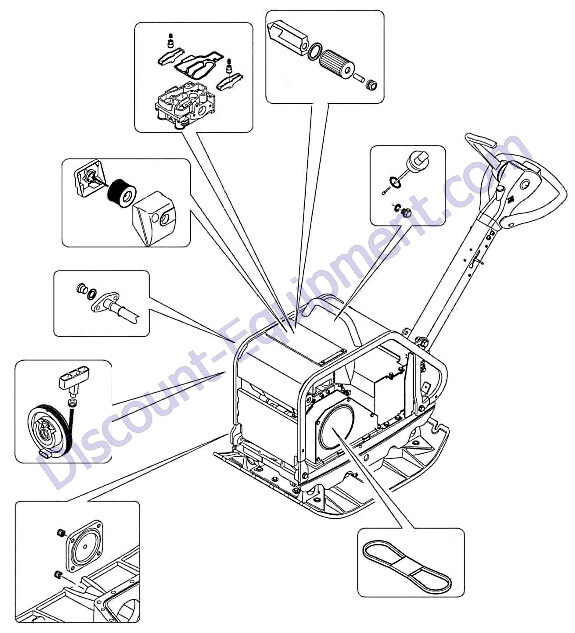 Discount-Equipment.com