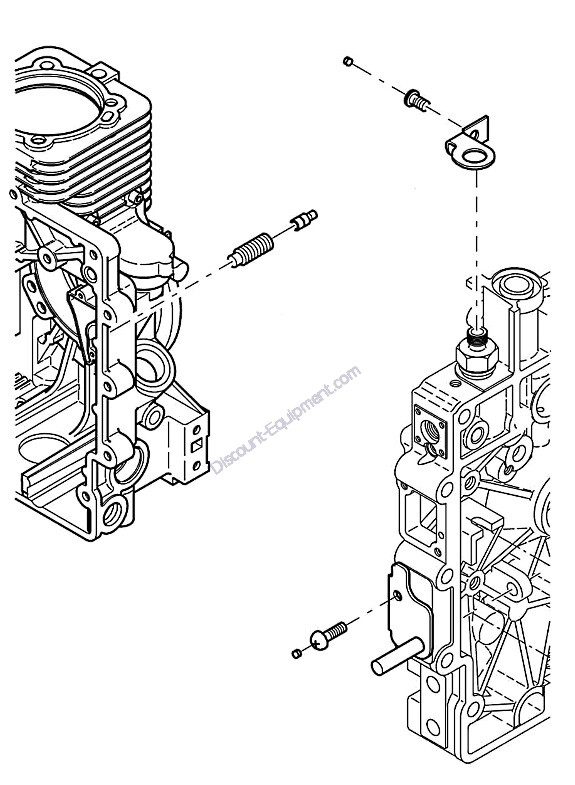 Discount-Equipment.com