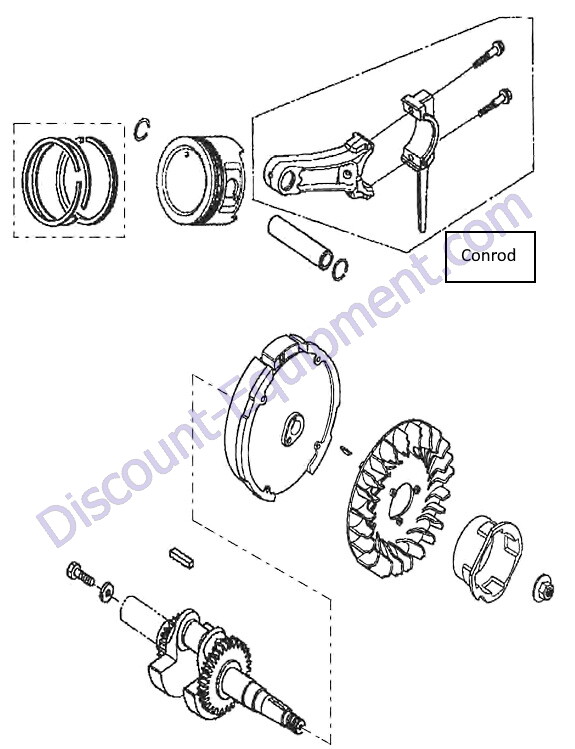 Conrod

Discount-Equipment.com