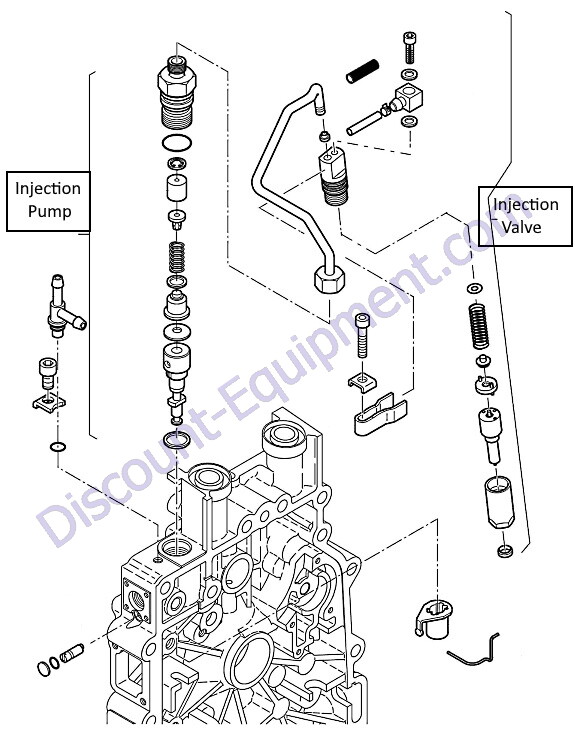 Injection Pump

Injection Valve

Discount-Equipment.com