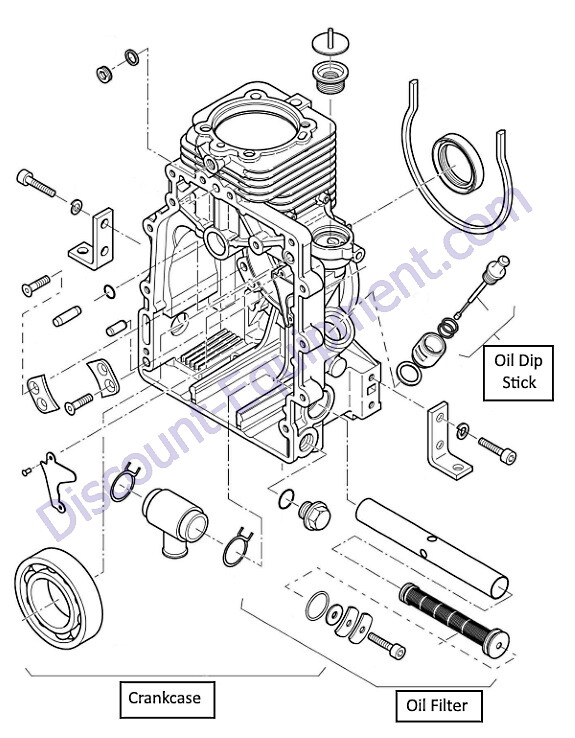 Discount-Equipment.com

Oil Dip Stick

Crankcase

Oil Filter