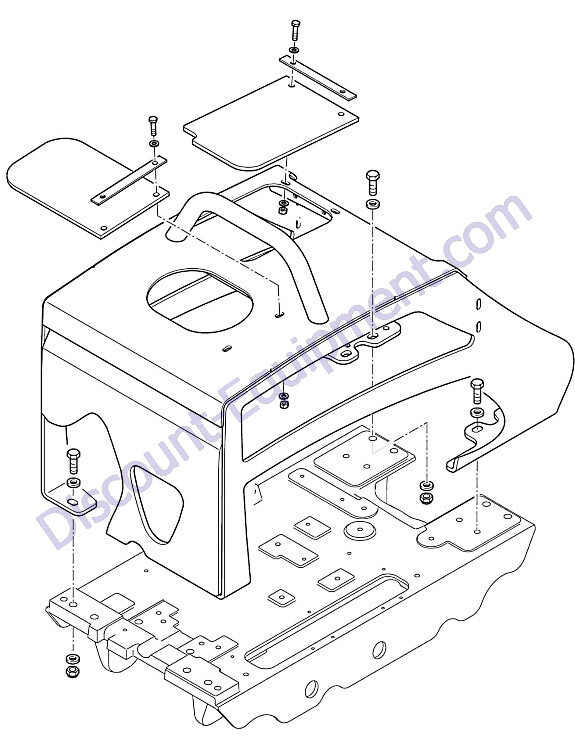 Discount-Equipment.com