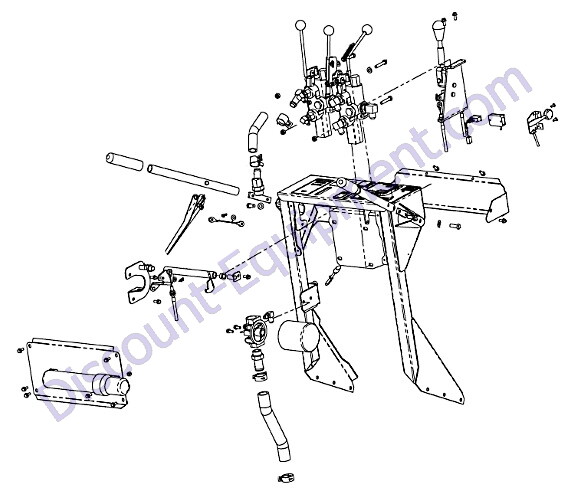 Discount-Equipment.com