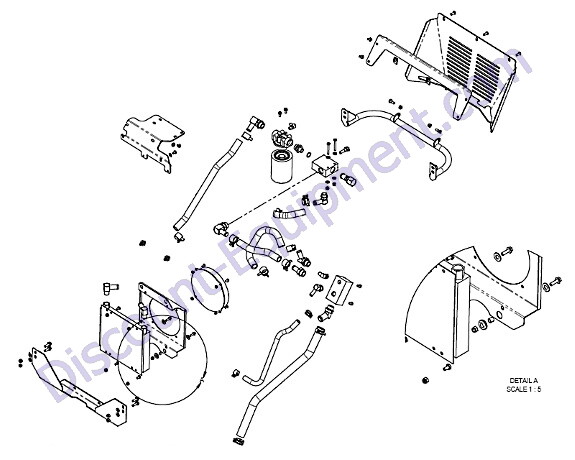 Discount-Equipment.com

DETAIL A
SCALE 1 : 5