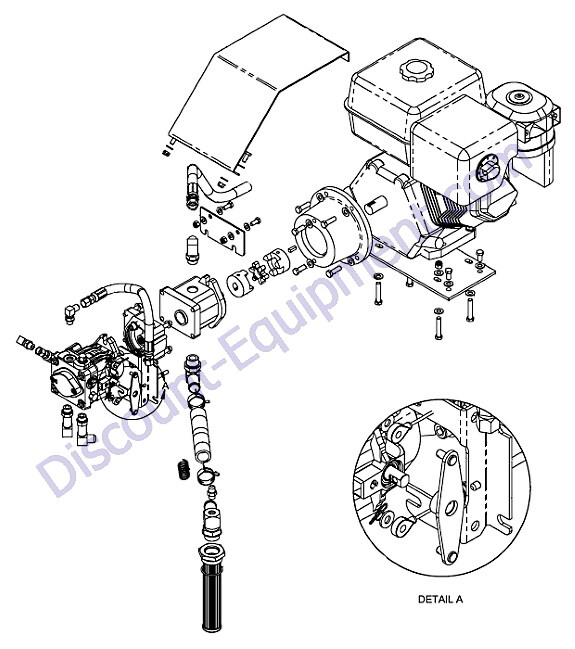 Discount-Equipment.com

DETAIL A