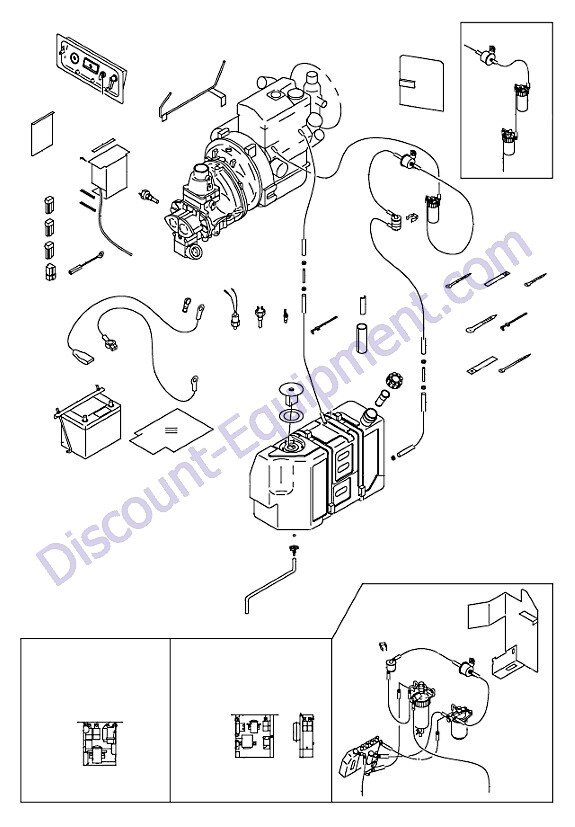 Discount-Equipment.com