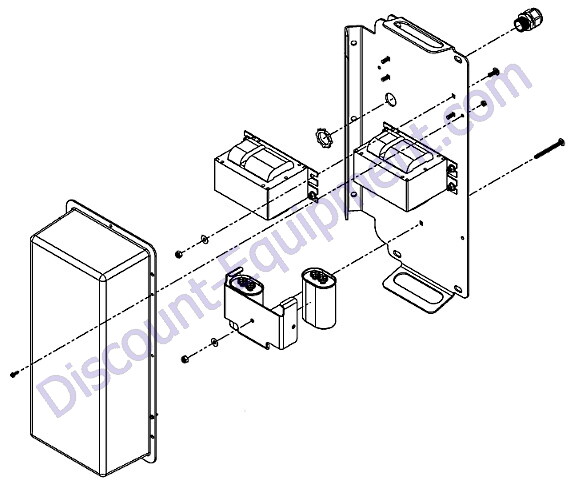 Discount-Equipment.com