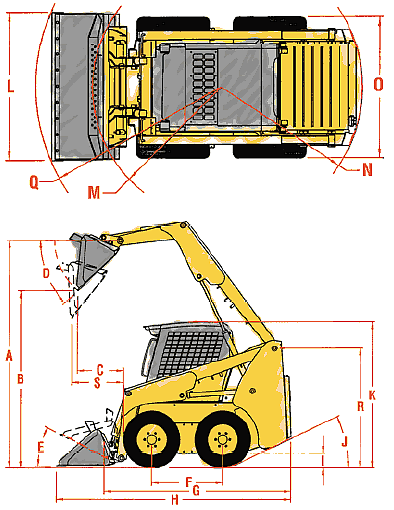 L
O
Q
M
N
D
A
B
C
S
K
R
E
J
F
G
H