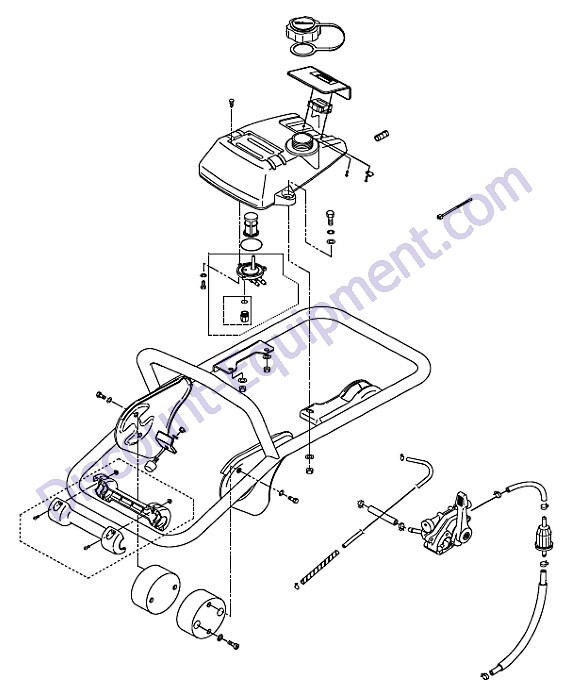 Discount-Equipment.com