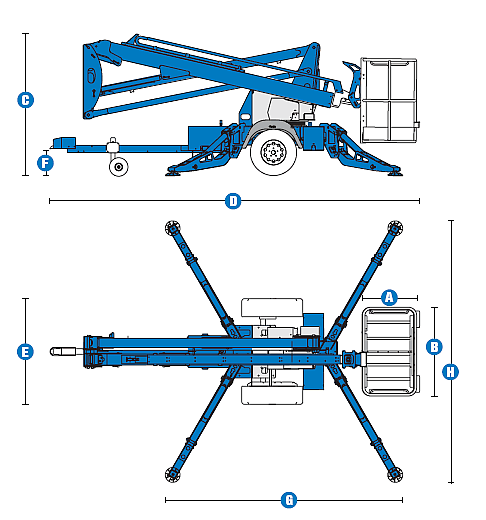 C
F
D
A
E
B
H
G